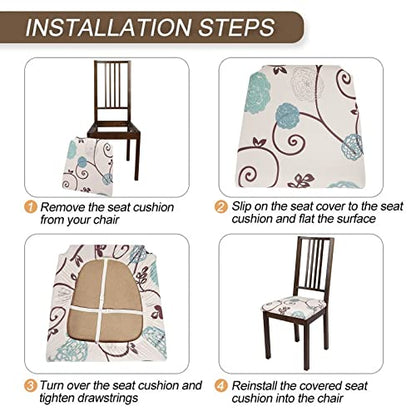 INSTALLATION STEPS

1 Remove the seat cushion from your chair

2 Slip on the seat cover to the seat cushion and flat the surface

3 Turn over the seat cushion and tighten drawstrings

4 Reinstall the covered seat cushion into the chair