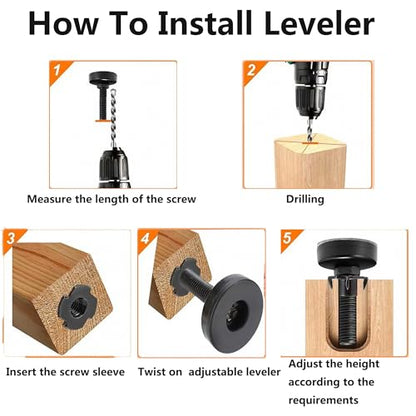 How To Install Leveler

1

Measure the length of the screw

2

Drilling

3

Insert the screw sleeve

4

Twist on adjustable leveler

5

Adjust the height according to the requirements