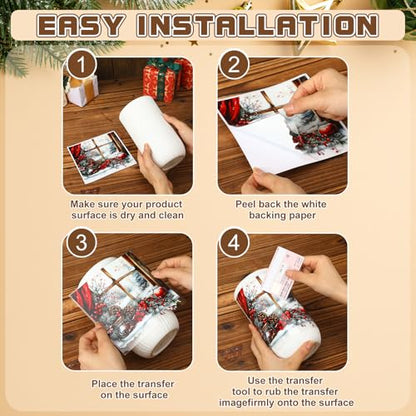 EASY INSTALLATION

1
Make sure your product surface is dry and clean

2
Peel back the white backing paper

3
Place the transfer on the surface

4
Use the transfer tool to rub the transfer imagefirmly onto the surface