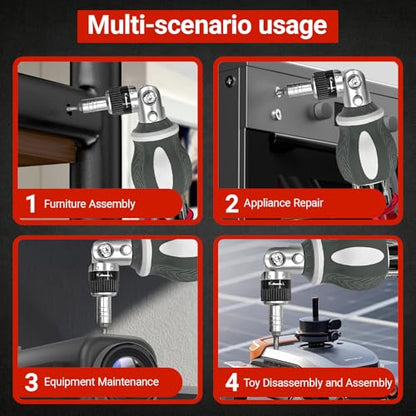 Multi-scenario usage

1 Furniture Assembly

2 Appliance Repair

3 Equipment Maintenance

4 Toy Disassembly and Assembly