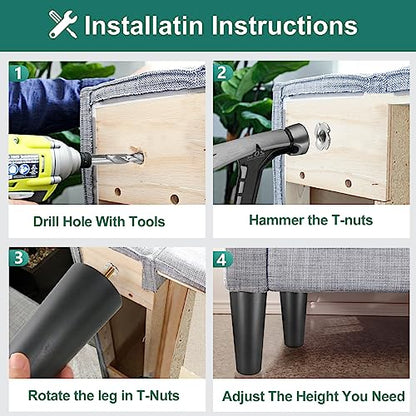 Installatin Instructions

1

Drill Hole With Tools

2

Hammer the T-nuts

3

Rotate the leg in T-Nuts

4

Adjust The Height You Need