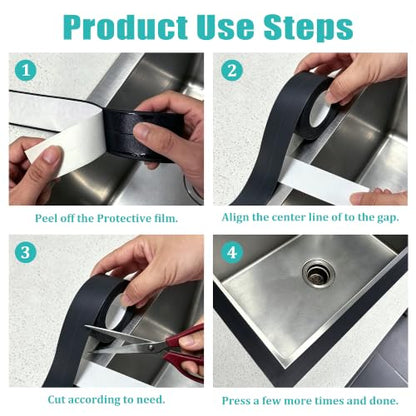 Product Use Steps

1

Peel off the Protective film.

2

Align the center line of to the gap.

3

Cut according to need.

4

Press a few more times and done.