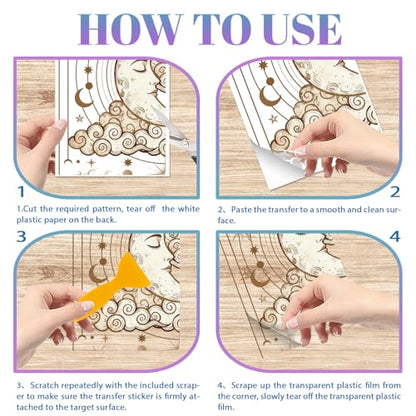 HOW TO USE

1

1.Cut the required pattern, tear off the white plastic paper on the back.

2

2、Paste the transfer to a smooth and clean surface.

3

3、Scratch repeatedly with the included scraper to make sure the transfer sticker is firmly attached to the target surface.

4

4、Scrape up the transparent plastic film from the corner, slowly tear off the transparent plastic film.