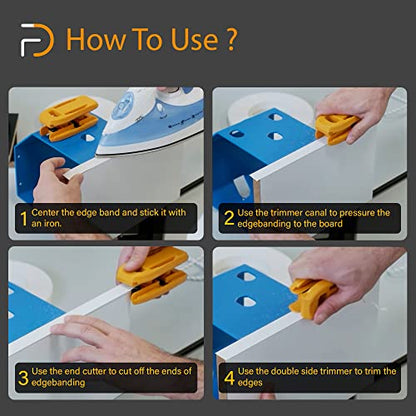 How To Use ?

1 Center the edge band and stick it with an iron.

2 Use the trimmer canal to pressure the edgebanding to the board

3 Use the end cutter to cut off the ends of edgebanding

4 Use the double side trimmer to trim the edges