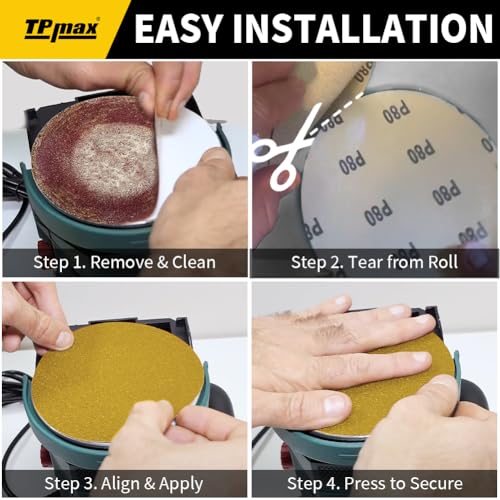 TPmax®

EASY INSTALLATION

Step 1. Remove & Clean

P80 P80 P80 P80 P80 P80 P80 P80

Step 2. Tear from Roll

Step 3. Align & Apply

Step 4. Press to Secure