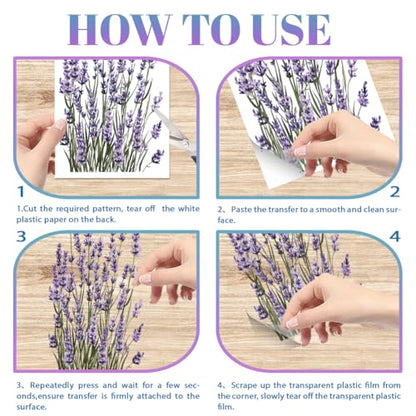 HOW TO USE

1

1.Cut the required pattern, tear off the white plastic paper on the back.

2

2、Paste the transfer to a smooth and clean surface.

3

3、Repeatedly press and wait for a few seconds,ensure transfer is firmly attached to the surface.

4

4、Scrape up the transparent plastic film from the corner, slowly tear off the transparent plastic film.