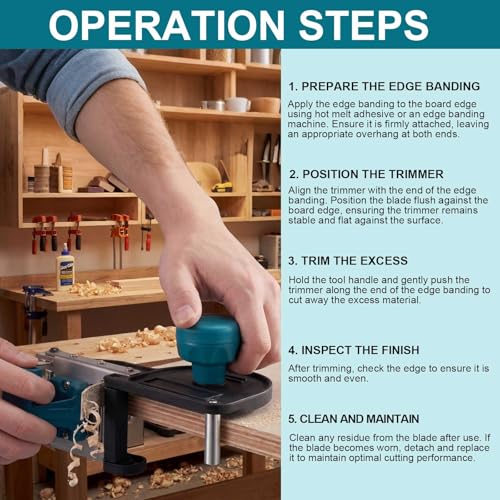 OPERATION STEPS

1. PREPARE THE EDGE BANDING

Apply the edge banding to the board edge using hot melt adhesive or an edge banding machine. Ensure it is firmly attached, leaving an appropriate overhang at both ends.

2. POSITION THE TRIMMER

Align the trimmer with the end of the edge banding. Position the blade flush against the board edge, ensuring the trimmer remains stable and flat against the surface.

3. TRIM THE EXCESS

Hold the tool handle and gently push the trimmer along the end of the edge banding to cut away the excess material.

4. INSPECT THE FINISH

After trimming, check the edge to ensure it is smooth and even.

5. CLEAN AND MAINTAIN

Clean any residue from the blade after use. If the blade becomes worn, detach and replace it to maintain optimal cutting performance.