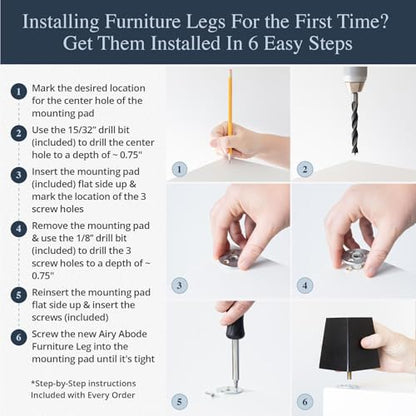 Installing Furniture Legs For the First Time? Get Them Installed In 6 Easy Steps

1 Mark the desired location for the center hole of the mounting pad

2 Use the 15/32" drill bit (included) to drill the center hole to a depth of ~ 0.75"

3 Insert the mounting pad (included) flat side up & mark the location of the 3 screw holes

4 Remove the mounting pad & use the 1/8" drill bit (included) to drill the 3 screw holes to a depth of ~ 0.75"

5 Reinsert the mounting pad flat side up & insert the screws (included)

6 Screw the new Airy Abode Furniture Leg into the mounting pad until it's tight

*Step-by-Step instructions Included with Every Order

1

2

3

4

5

6