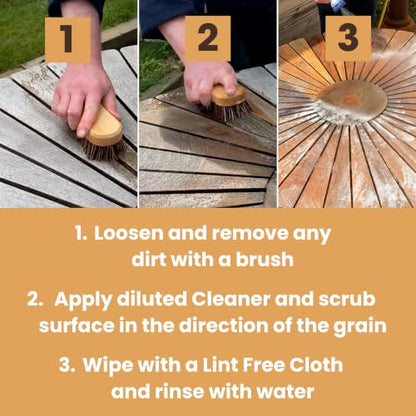 1

2

3

1. Loosen and remove any dirt with a brush

2. Apply diluted Cleaner and scrub surface in the direction of the grain

3. Wipe with a Lint Free Cloth and rinse with water