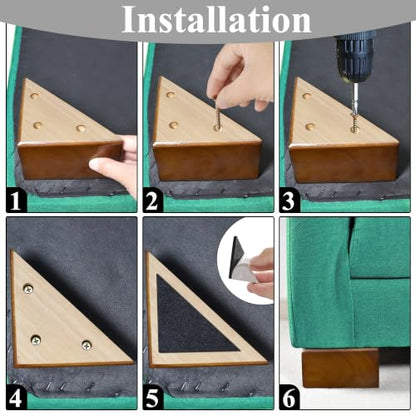 Installation

1

2

3

4

5

6