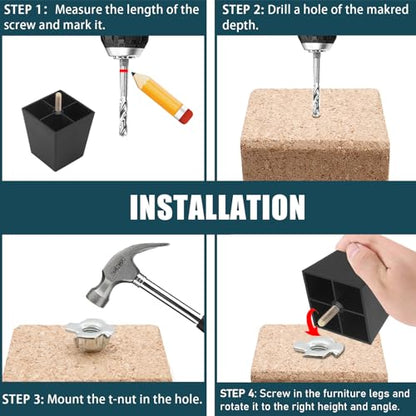 STEP 1: Measure the length of the screw and mark it.

STEP 2: Drill a hole of the makred depth.

INSTALLATION

STEP 3: Mount the t-nut in the hole.

STEP 4: Screw in the furniture legs and rotate it to the right height and angle.