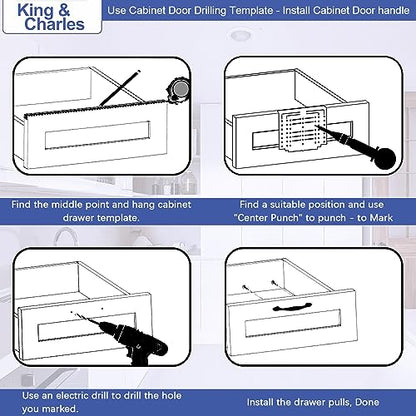 King & Charles

Use Cabinet Door Drilling Template - Install Cabinet Door handle

Find the middle point and hang cabinet drawer template.

Find a suitable position and use "Center Punch" to punch - to Mark

Use an electric drill to drill the hole you marked.

Install the drawer pulls, Done