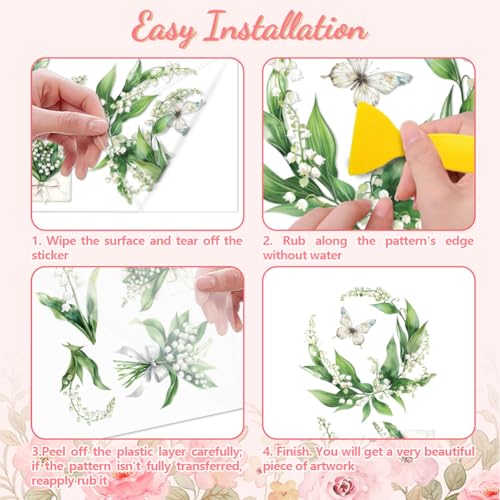 Easy Installation

1. Wipe the surface and tear off the sticker

2. Rub along the pattern's edge without water

3.Peel off the plastic layer carefully; if the pattern isn't fully transferred, reapply rub it

4. Finish. You will get a very beautiful piece of artwork