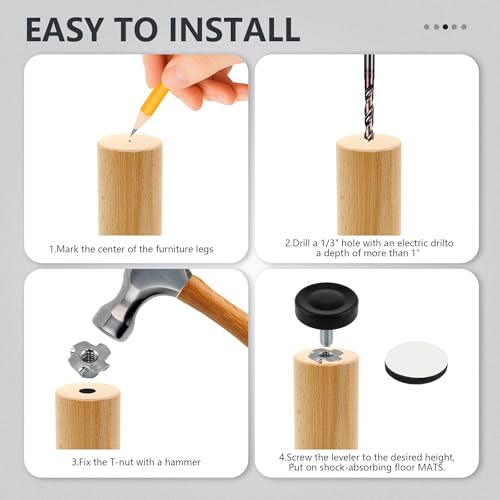 EASY TO INSTALL

1.Mark the center of the furniture legs

2.Drill a 1/3" hole with an electric drilto a depth of more than 1"

3.Fix the T-nut with a hammer

4.Screw the leveler to the desired height, Put on shock-absorbing floor MATS.