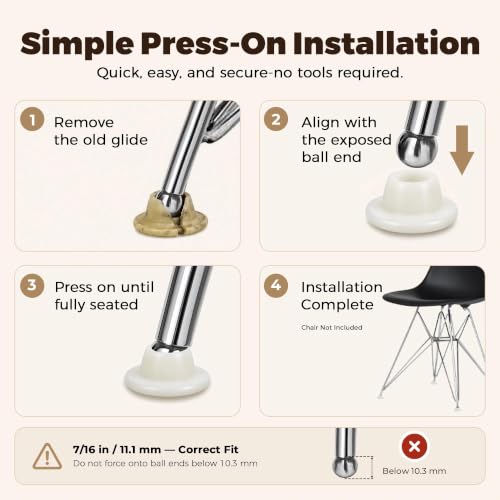 Simple Press-On Installation

Quick, easy, and secure-no tools required.

1 Remove the old glide

2 Align with the exposed ball end

3 Press on until fully seated

4 Installation Complete

Chair Not Included

7/16 in / 11.1 mm — Correct Fit

Do not force onto ball ends below 10.3 mm

Below 10.3 mm