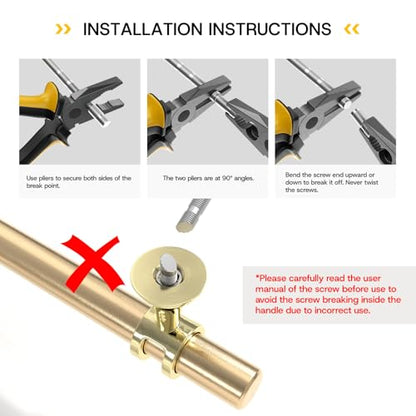 INSTALLATION INSTRUCTIONS

Use pliers to secure both sides of the break point.

The two pliers are at 90° angles.

Bend the screw end upward or down to break it off. Never twist the screws.

*Please carefully read the user manual of the screw before use to avoid the screw breaking inside the handle due to incorrect use.