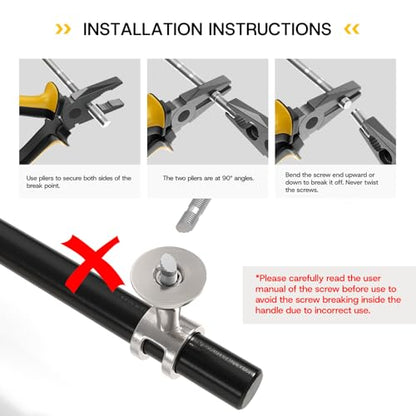 INSTALLATION INSTRUCTIONS

Use pliers to secure both sides of the break point.

The two pliers are at 90° angles.

Bend the screw end upward or down to break it off. Never twist the screws.

*Please carefully read the user manual of the screw before use to avoid the screw breaking inside the handle due to incorrect use.