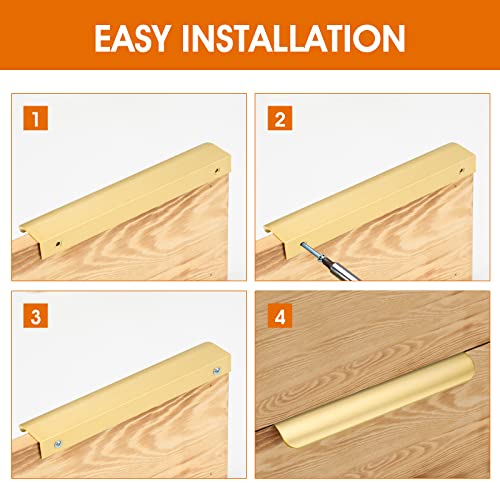 EASY INSTALLATION

1

2

3

4