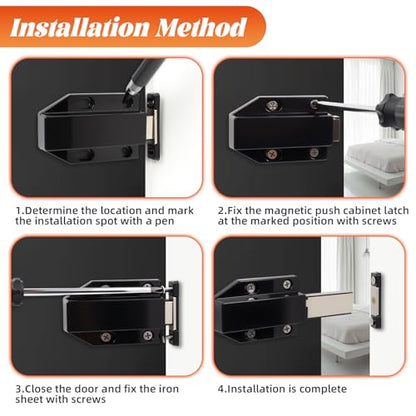 Installation Method

1.Determine the location and mark the installation spot with a pen

2.Fix the magnetic push cabinet latch at the marked position with screws

3.Close the door and fix the iron sheet with screws

4.Installation is complete