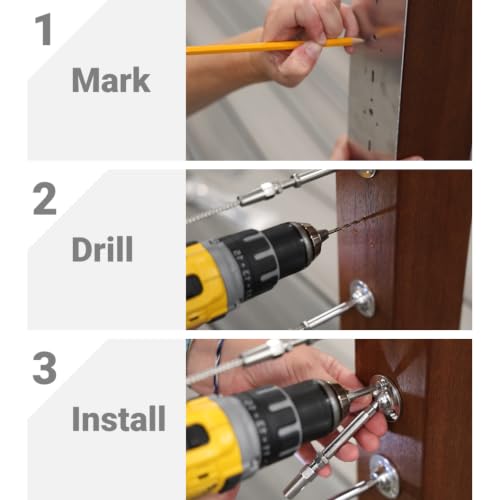 1
Mark

2
Drill

3
Install