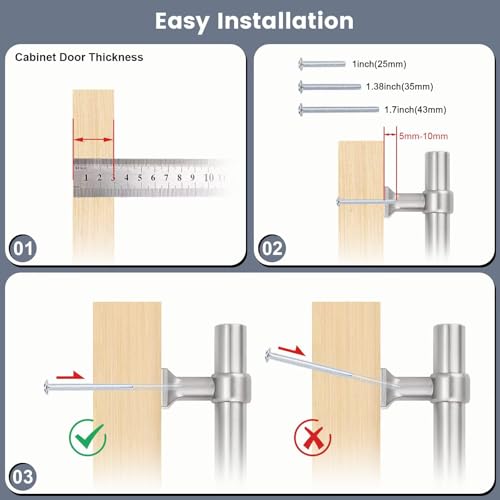 Easy Installation

Cabinet Door Thickness

1 2 3 4 5 6 7 8 9 10

01

1inch(25mm)

1.38inch(35mm)

1.7inch(43mm)

5mm-10mm

02

03