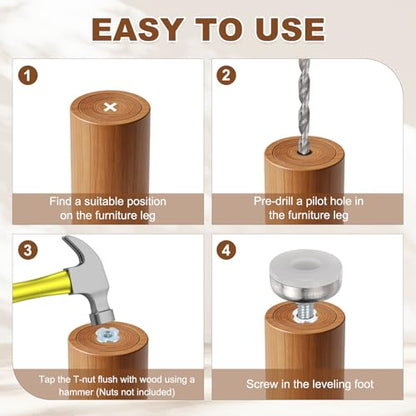 EASY TO USE

1
Find a suitable position on the furniture leg

2
Pre-drill a pilot hole in the furniture leg

3
Tap the T-nut flush with wood using a hammer (Nuts not included)

4
Screw in the leveling foot