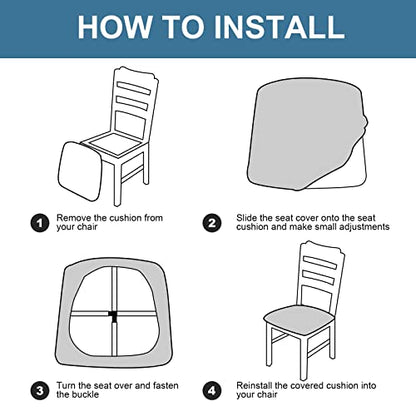 HOW TO INSTALL

1 Remove the cushion from your chair

2 Slide the seat cover onto the seat cushion and make small adjustments

3 Turn the seat over and fasten the buckle

4 Reinstall the covered cushion into your chair