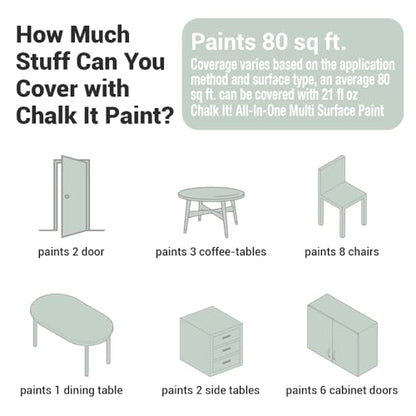 How Much Stuff Can You Cover with Chalk It Paint?

Paints 80 sq ft.

Coverage varies based on the application method and surface type, an average 80 sq ft. can be covered with 21 fl oz Chalk It! All-In-One Multi Surface Paint

paints 2 door

paints 3 coffee-tables

paints 8 chairs

paints 1 dining table

paints 2 side tables

paints 6 cabinet doors