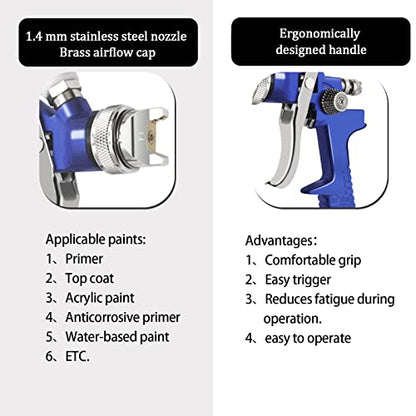 1.4 mm stainless steel nozzle
Brass airflow cap

Applicable paints:
1、Primer
2、Top coat
3、Acrylic paint
4、Anticorrosive primer
5、Water-based paint
6、ETC.

Ergonomically
designed handle

Advantages：
1、Comfortable grip
2、Easy trigger
3、Reduces fatigue during operation.
4、easy to operate