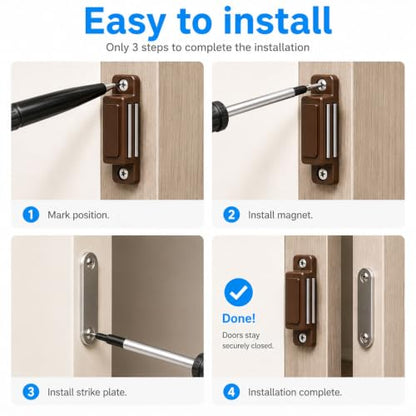 Easy to install

Only 3 steps to complete the installation

1 Mark position.

2 Install magnet.

3 Install strike plate.

Done!

Doors stay securely closed.

4 Installation complete.