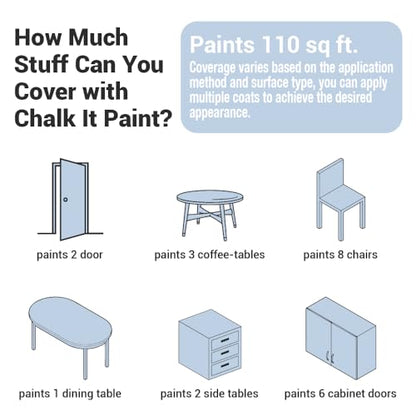 How Much Stuff Can You Cover with Chalk It Paint?

Paints 110 sq ft.

Coverage varies based on the application method and surface type, you can apply multiple coats to achieve the desired appearance.

paints 2 door

paints 3 coffee-tables

paints 8 chairs

paints 1 dining table

paints 2 side tables

paints 6 cabinet doors