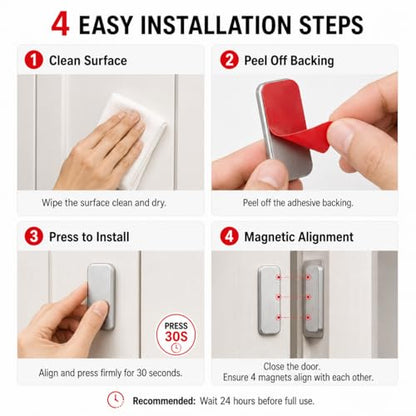 4 EASY INSTALLATION STEPS

1 Clean Surface

Wipe the surface clean and dry.

2 Peel Off Backing

Peel off the adhesive backing.

3 Press to Install

PRESS 30S

Align and press firmly for 30 seconds.

4 Magnetic Alignment

Close the door.
Ensure 4 magnets align with each other.

Recommended: Wait 24 hours before full use.