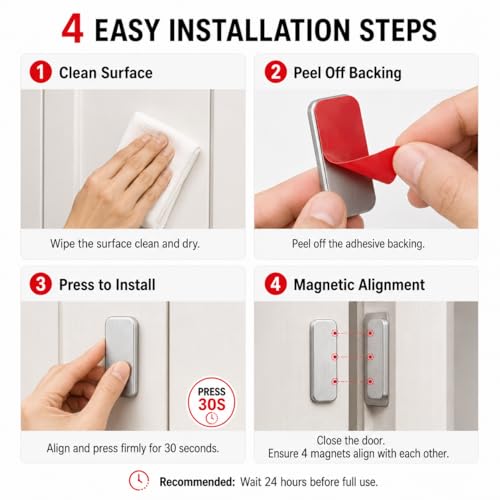 4 EASY INSTALLATION STEPS

1 Clean Surface

Wipe the surface clean and dry.

2 Peel Off Backing

Peel off the adhesive backing.

3 Press to Install

PRESS 30S

Align and press firmly for 30 seconds.

4 Magnetic Alignment

Close the door.
Ensure 4 magnets align with each other.

Recommended: Wait 24 hours before full use.