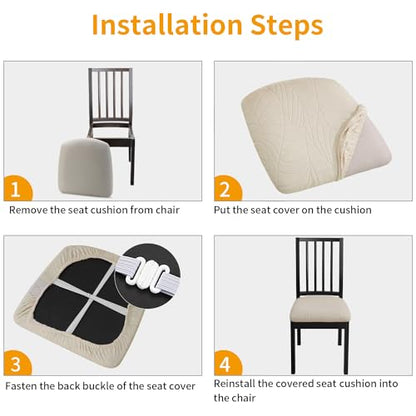 Installation Steps

1
Remove the seat cushion from chair

2
Put the seat cover on the cushion

3
Fasten the back buckle of the seat cover

4
Reinstall the covered seat cushion into the chair