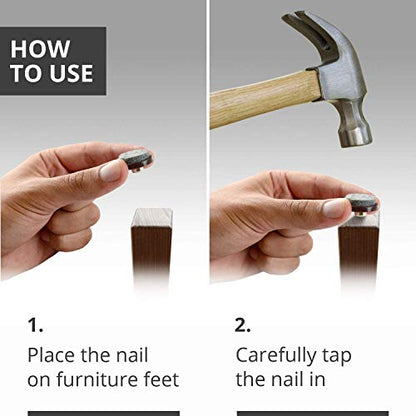 HOW TO USE

1.

Place the nail on furniture feet

2.

Carefully tap the nail in