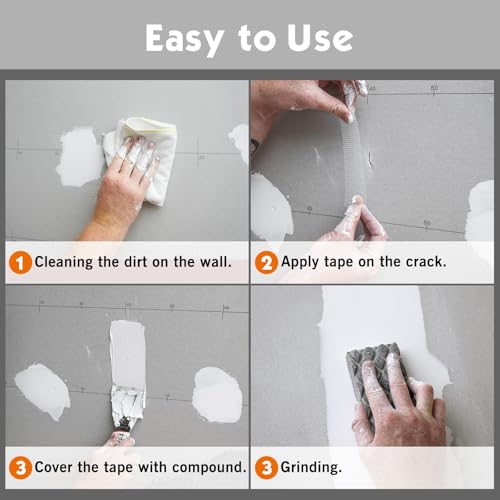 Easy to Use

1 Cleaning the dirt on the wall.

2 Apply tape on the crack.

3 Cover the tape with compound.

3 Grinding.