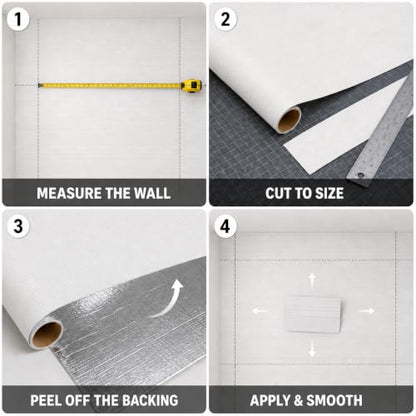 1

MEASURE THE WALL

2

CUT TO SIZE

3

PEEL OFF THE BACKING

4

APPLY & SMOOTH