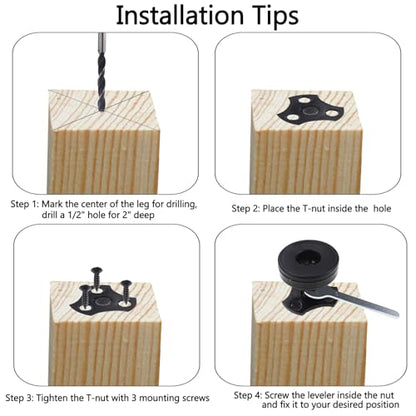 Installation Tips

Step 1: Mark the center of the leg for drilling, drill a 1/2" hole for 2" deep

Step 2: Place the T-nut inside the hole

Step 3: Tighten the T-nut with 3 mounting screws

Step 4: Screw the leveler inside the nut and fix it to your desired position