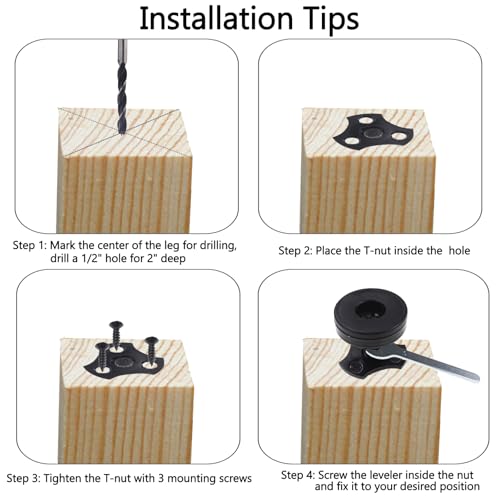 Installation Tips

Step 1: Mark the center of the leg for drilling, drill a 1/2" hole for 2" deep

Step 2: Place the T-nut inside the hole

Step 3: Tighten the T-nut with 3 mounting screws

Step 4: Screw the leveler inside the nut and fix it to your desired position