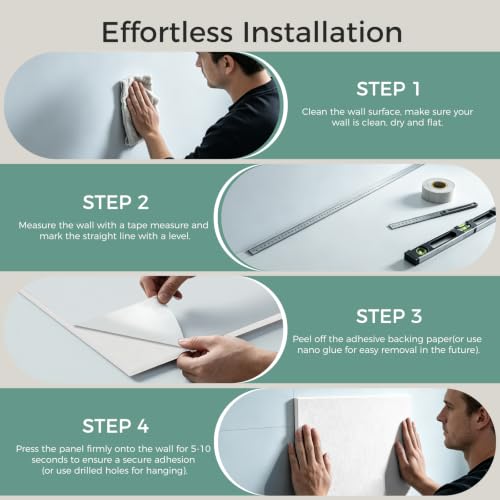 Effortless Installation

STEP 1

Clean the wall surface, make sure your wall is clean, dry and flat.

STEP 2

Measure the wall with a tape measure and mark the straight line with a level.

STEP 3

Peel off the adhesive backing paper(or use nano glue for easy removal in the future).

STEP 4

Press the panel firmly onto the wall for 5-10 seconds to ensure a secure adhesion (or use drilled holes for hanging).