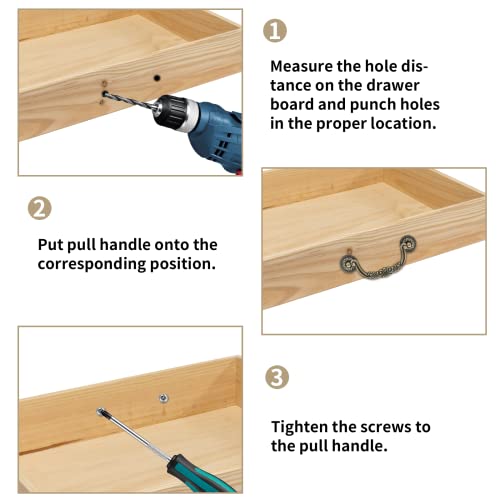 1

Measure the hole distance on the drawer board and punch holes in the proper location.

2

Put pull handle onto the corresponding position.

3

Tighten the screws to the pull handle.