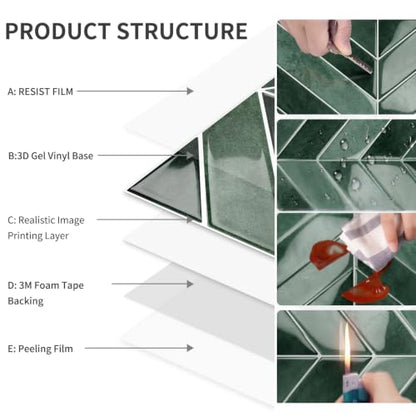 PRODUCT STRUCTURE

A: RESIST FILM

B:3D Gel Vinyl Base

C: Realistic Image Printing Layer

D: 3M Foam Tape Backing

E: Peeling Film