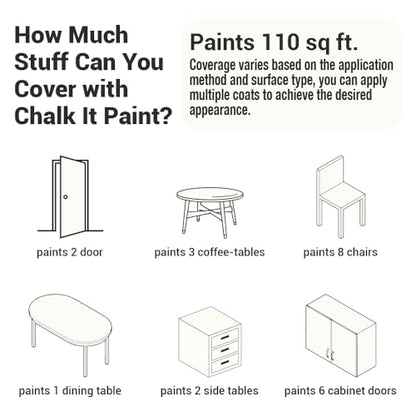 How Much Stuff Can You Cover with Chalk It Paint?

Paints 110 sq ft.

Coverage varies based on the application method and surface type, you can apply multiple coats to achieve the desired appearance.

paints 2 door

paints 3 coffee-tables

paints 8 chairs

paints 1 dining table

paints 2 side tables

paints 6 cabinet doors