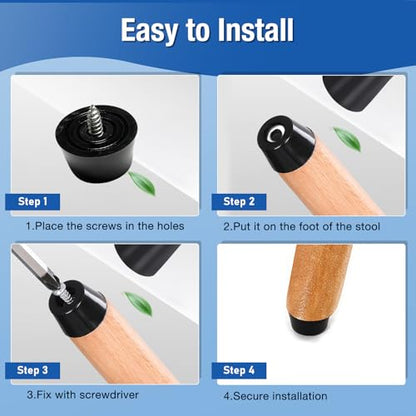 Easy to Install

Step 1

1.Place the screws in the holes

Step 2

2.Put it on the foot of the stool

Step 3

3.Fix with screwdriver

Step 4

4.Secure installation