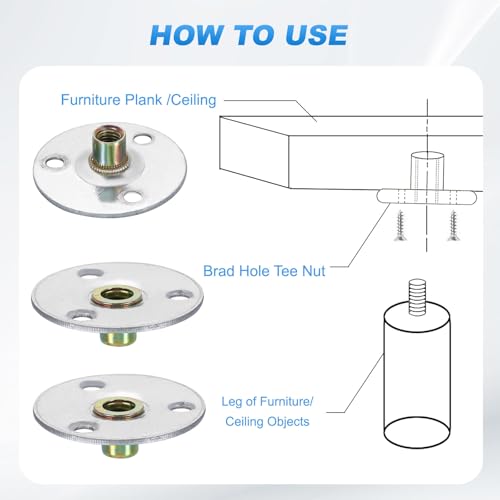 HOW TO USE

Furniture Plank /Ceiling

Brad Hole Tee Nut

Leg of Furniture/ Ceiling Objects