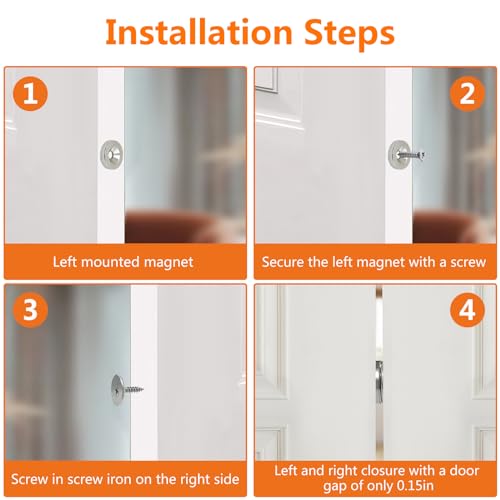 Installation Steps

1

Left mounted magnet

2

Secure the left magnet with a screw

3

Screw in screw iron on the right side

4

Left and right closure with a door gap of only 0.15in