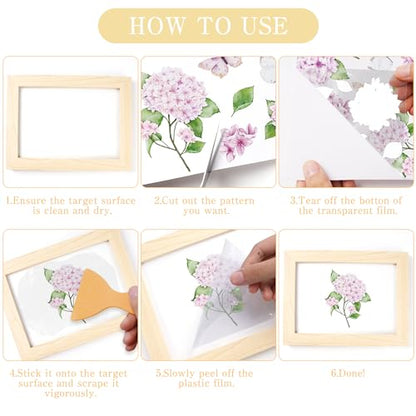 HOW TO USE

1.Ensure the target surface is clean and dry.

2.Cut out the pattern you want.

3.Tear off the botton of the transparent film.

4.Stick it onto the target surface and scrape it vigorously.

5.Slowly peel off the plastic film.

6.Done!