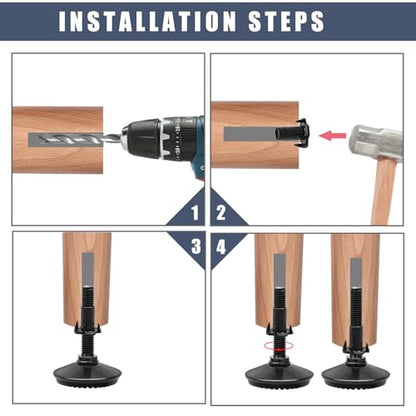 INSTALLATION STEPS

1

2

3

4