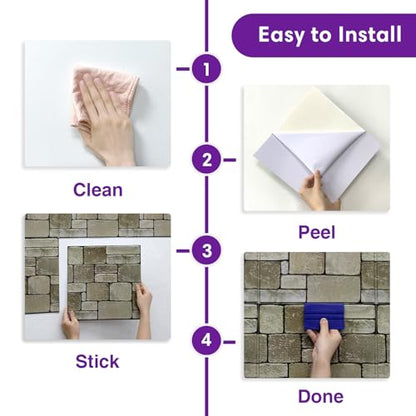 Easy to Install

1

Clean

2

Peel

3

Stick

4

Done