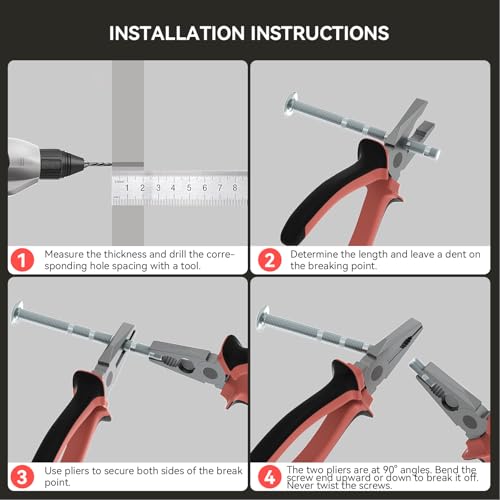 INSTALLATION INSTRUCTIONS

1 2 3 4 5 6 7 8

1 Measure the thickness and drill the corresponding hole spacing with a tool.

2 Determine the length and leave a dent on the breaking point.

3 Use pliers to secure both sides of the break point.

4 The two pliers are at 90° angles. Bend the screw end upward or down to break it off. Never twist the screws.